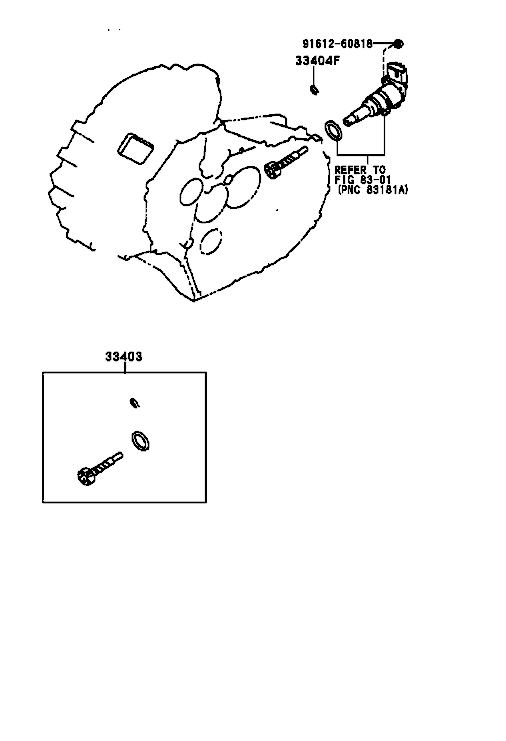 91612-60818
33404F
REFER TO
FIG 83-01
(PNC 83181A)
33403